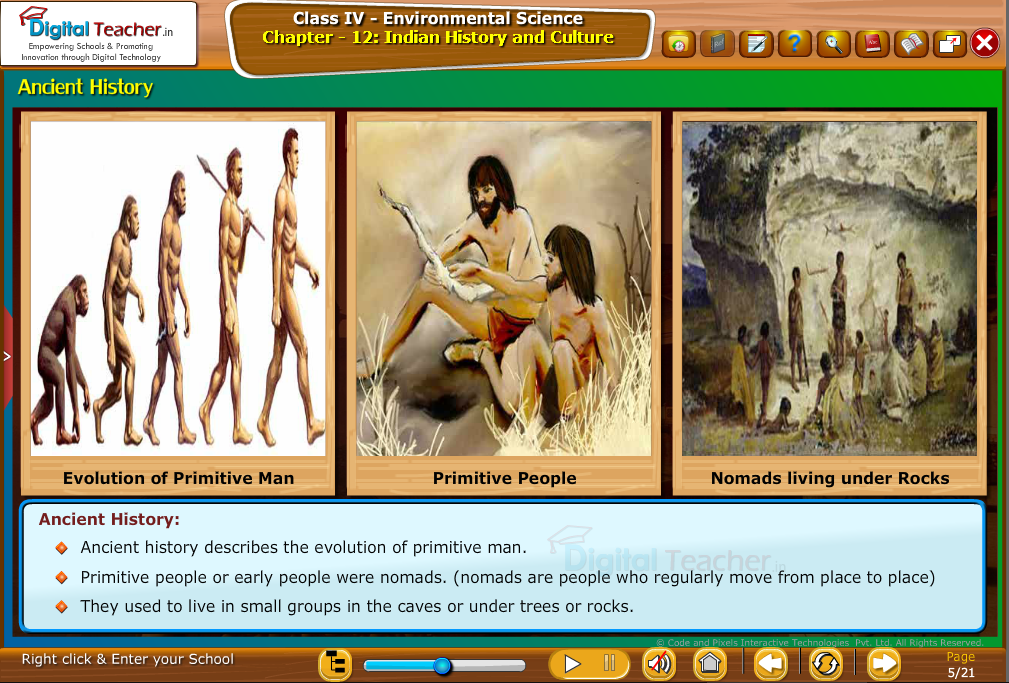 Digital Teacher.in
Empowering Schools & Promoting Innovation through Digital Technology

Class IV - Environmental Science
Chapter - 12: Indian History and Culture

Ancient History

Evolution of Primitive Man

Primitive People

Nomads living under Rocks

Ancient History:
Ancient history describes the evolution of primitive man.
Primitive people or early people were nomads. (nomads are people who regularly move from place to place)
They used to live in small groups in the caves or under trees or rocks.

Digital Teacher.in

© Code and Pixels Interactive Technologies Pvt. Ltd. All Rights Reserved.

Right click & Enter your School

Page
5/21